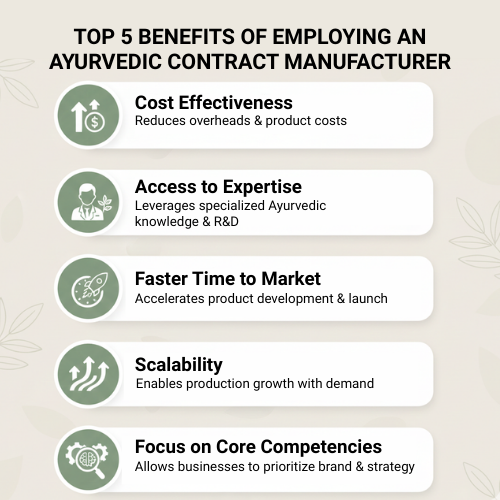 TOP 5 BENEFITS OF EMPLOYING AN AYURVEDIC CONTRACT MANUFACTURER

Cost Effectiveness
Reduces overheads & product costs

Access to Expertise
Leverages specialized Ayurvedic knowledge & R&D

Faster Time to Market
Accelerates product development & launch

Scalability
Enables production growth with demand

Focus on Core Competencies
Allows businesses to prioritize brand & strategy